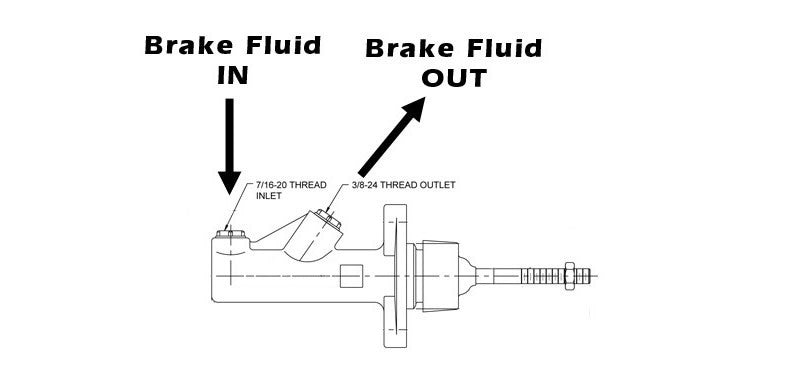 Brake Fluid
IN

Brake Fluid
OUT

7/16-20 THREAD
INLET

3/8-24 THREAD OUTLET